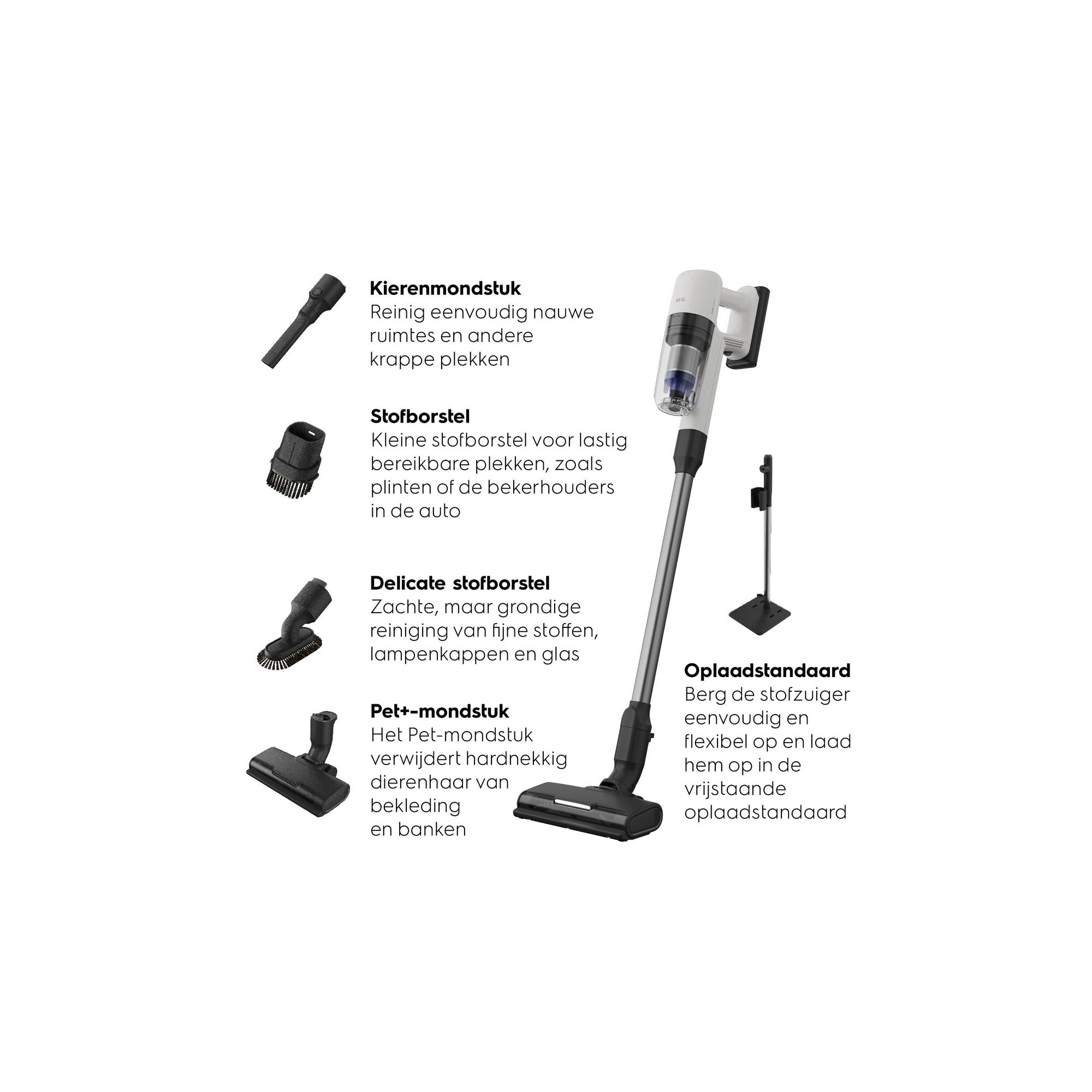 Kierenmondstuk
Reinig eenvoudig nauwe ruimtes en andere krappe plekken

Stofborstel
Kleine stofborstel voor lastig bereikbare plekken, zoals plinten of de bekerhouders in de auto

Delicate stofborstel
Zachte, maar grondige reiniging van fijne stoffen, lampenkappen en glas

Pet+-mondstuk
Het Pet-mondstuk verwijdert hardnekkig dierenhaar van bekleding en banken

AEG

Oplaadstandaard
Berg de stofzuiger eenvoudig en flexibel op en laad hem op in de vrijstaande oplaadstandaard